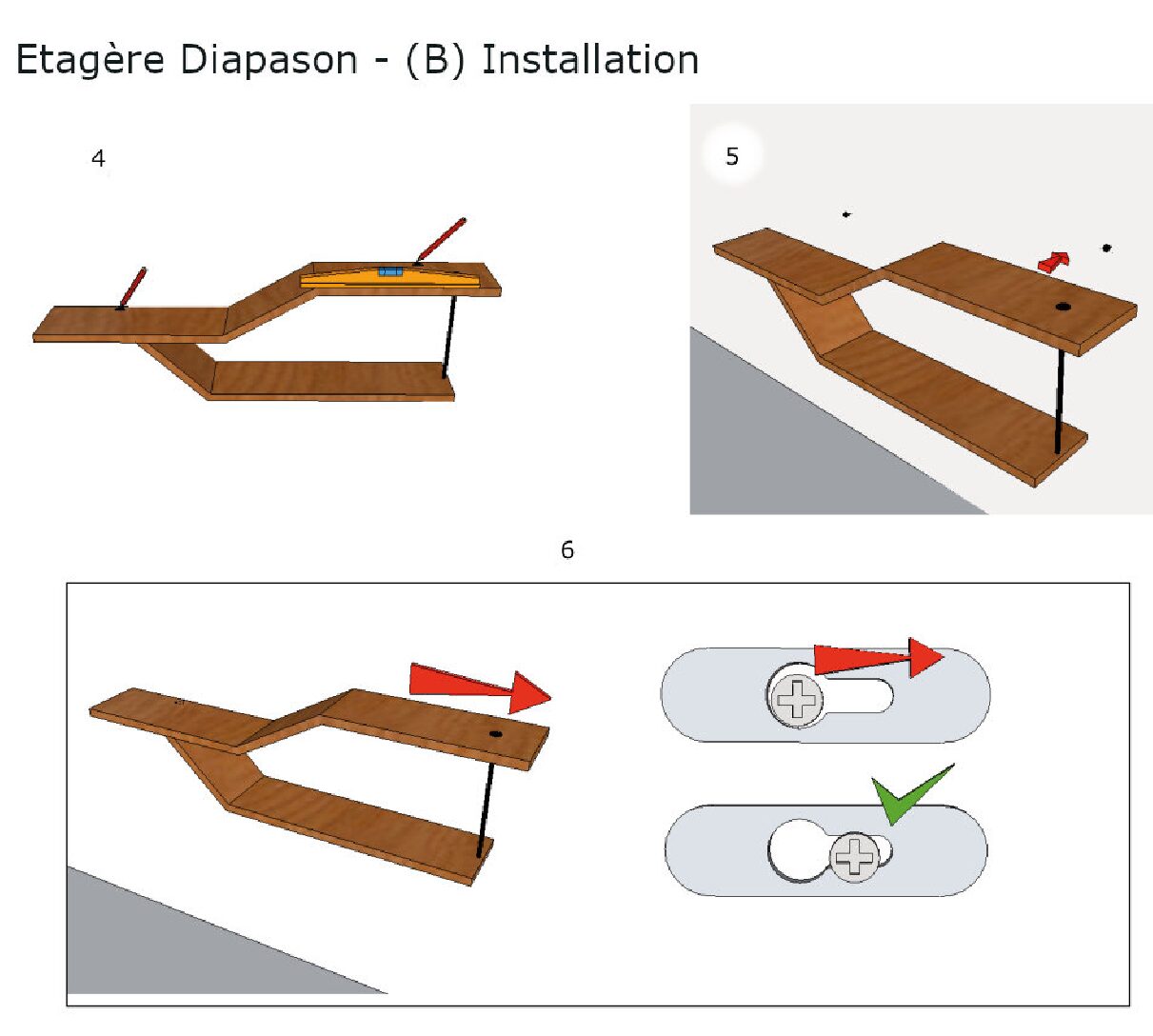 Etagère Diapason - (B) Installation

4

5

6